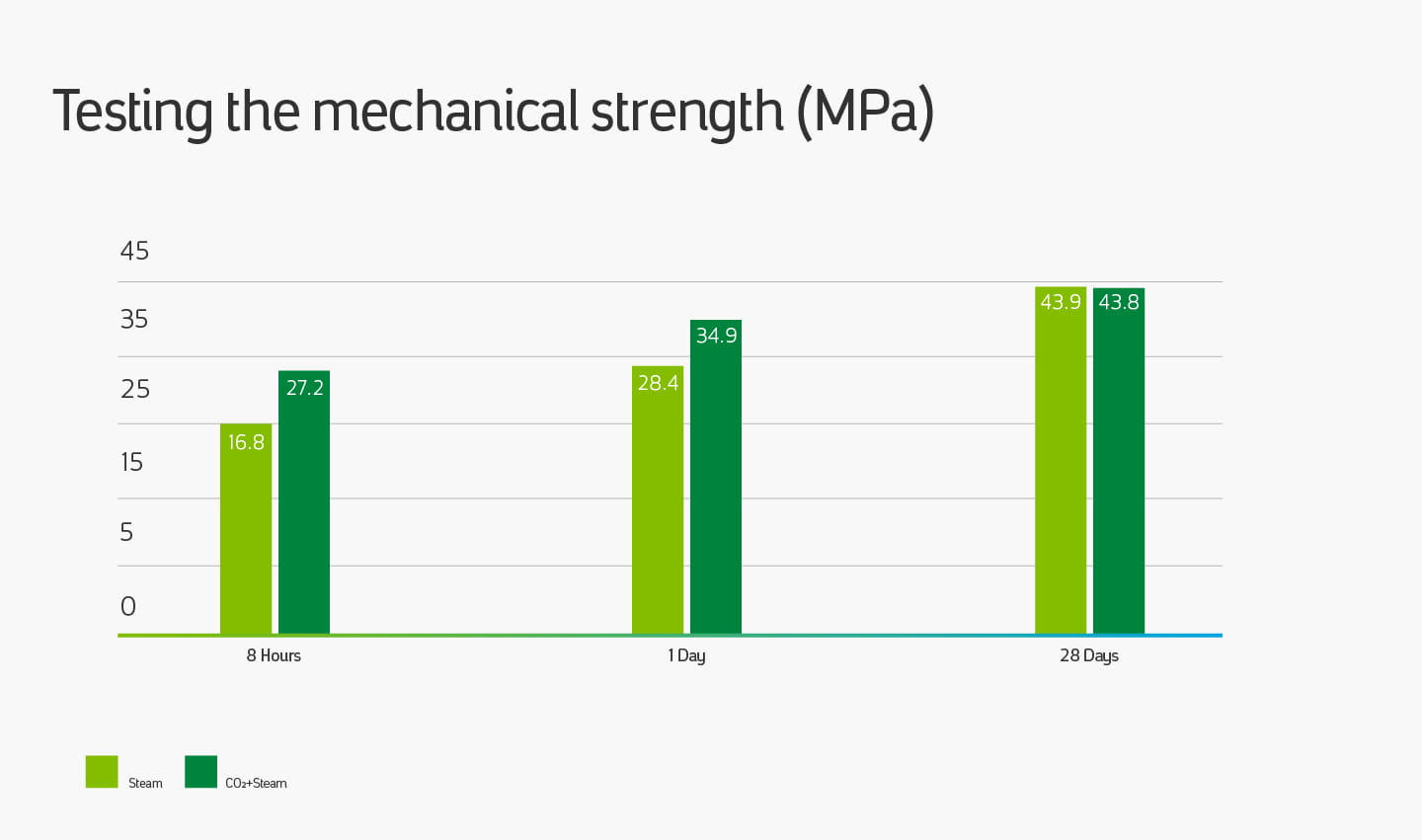 Testing the mechanical strength (MPa)

45
35
25
15
5
0

16.8
27.2
28.4
34.9
43.9
43.8

8 Hours
1 Day
28 Days

Steam
$CO_2$+Steam