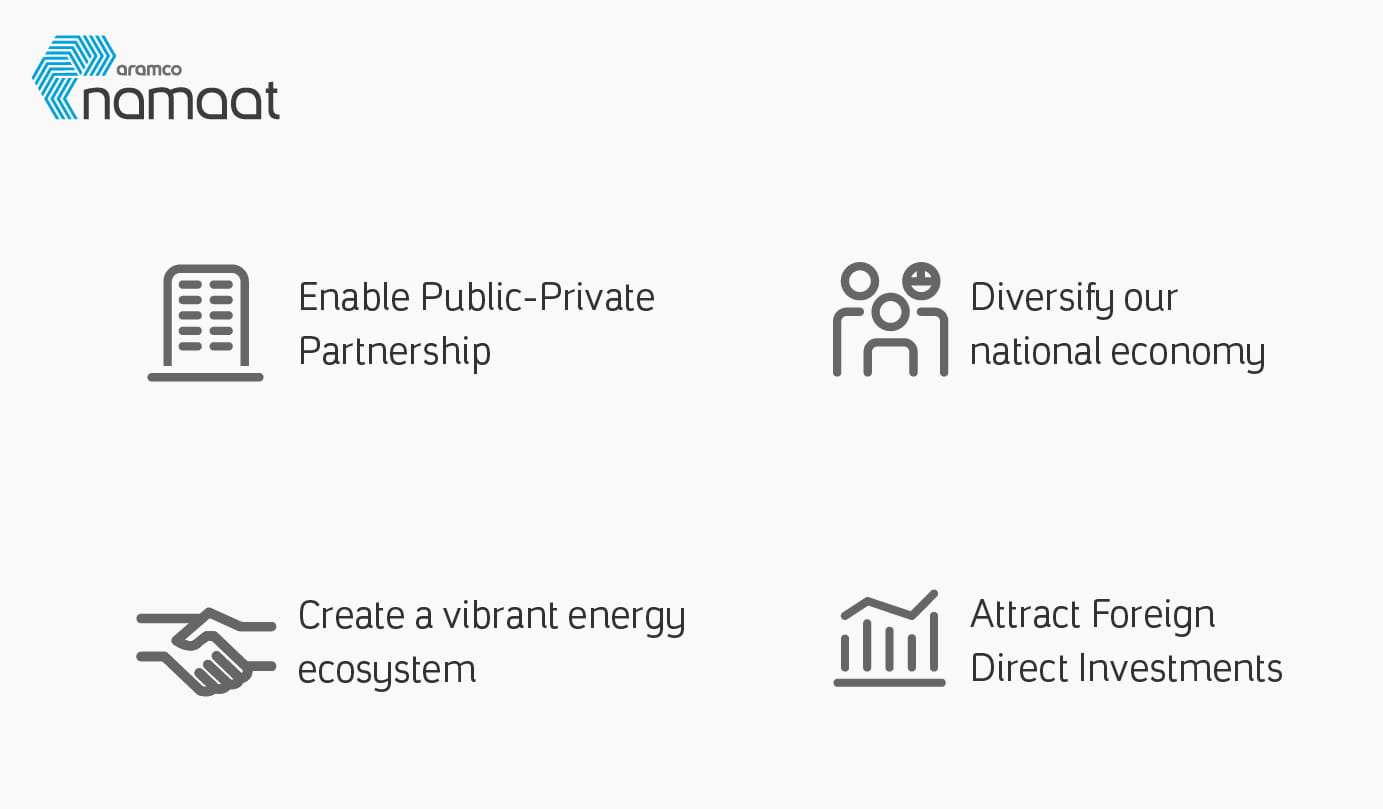 aramco
namaat

Enable Public-Private Partnership

Diversify our national economy

Create a vibrant energy ecosystem

Attract Foreign Direct Investments