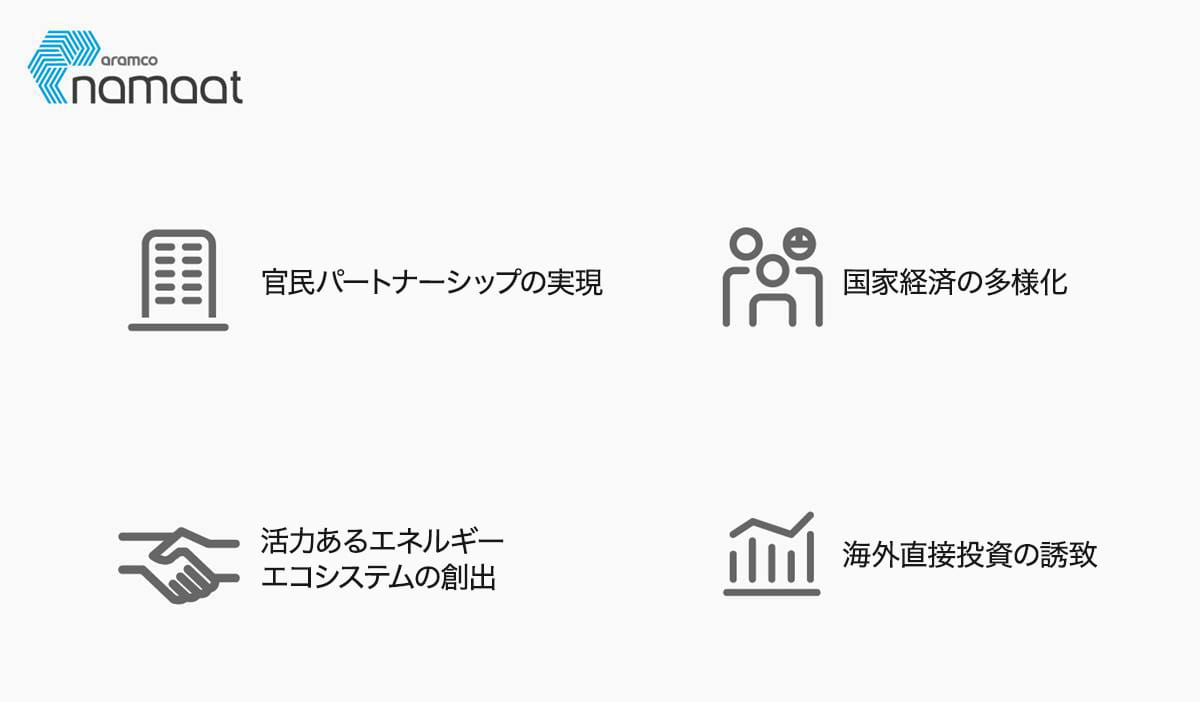 aramco
namaat

官民パートナーシップの実現

国家経済の多様化

活力あるエネルギー
エコシステムの創出

海外直接投資の誘致